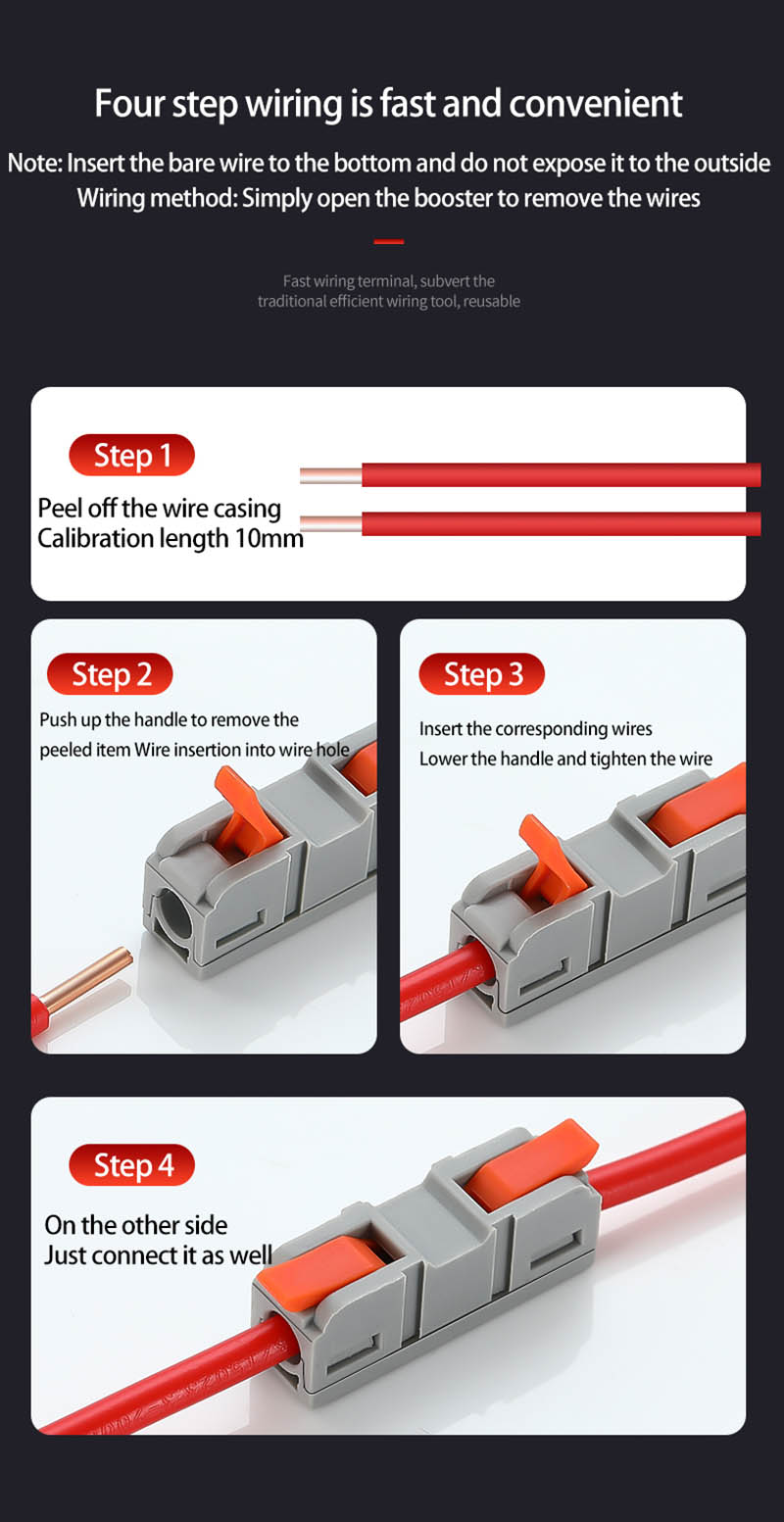 Four step wiring is fast and convenient

Note: Insert the bare wire to the bottom and do not expose it to the outside
Wiring method: Simply open the booster to remove the wires

Fast wiring terminal, subvert the traditional efficient wiring tool, reusable

Step 1

Peel off the wire casing
Calibration length 10mm

Step 2

Push up the handle to remove the peeled item Wire insertion into wire hole

Step 3

Insert the corresponding wires
Lower the handle and tighten the wire

Step 4

On the other side
Just connect it as well